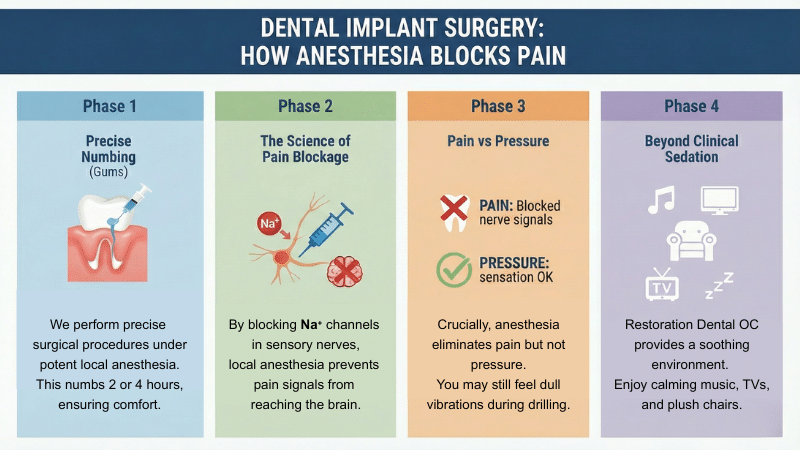 DENTAL IMPLANT SURGERY:
HOW ANESTHESIA BLOCKS PAIN

Phase 1

Precise Numbing
(Gums)

We perform precise surgical procedures under potent local anesthesia. This numbs 2 or 4 hours, ensuring comfort.

Phase 2

The Science of Pain Blockage

$Na^+$

By blocking $Na^+$ channels in sensory nerves, local anesthesia prevents pain signals from reaching the brain.

Phase 3

Pain vs Pressure

PAIN: Blocked nerve signals

PRESSURE: sensation OK

Crucially, anesthesia eliminates pain but not pressure.
You may still feel dull vibrations during drilling.

Phase 4

Beyond Clinical Sedation

TV

Z Z Z

Restoration Dental OC provides a soothing environment.
Enjoy calming music, TVs, and plush chairs.